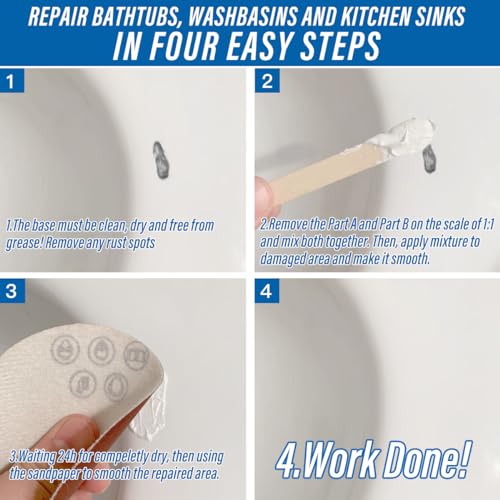 REPAIR BATHTUBS, WASHBASINS AND KITCHEN SINKS
IN FOUR EASY STEPS

1

1.The base must be clean, dry and free from grease! Remove any rust spots

2

2.Remove the Part A and Part B on the scale of 1:1 and mix both together. Then, apply mixture to damaged area and make it smooth.

3

3.Waiting 24h for compeletly dry, then using the sandpaper to smooth the repaired area.

4

4.Work Done!