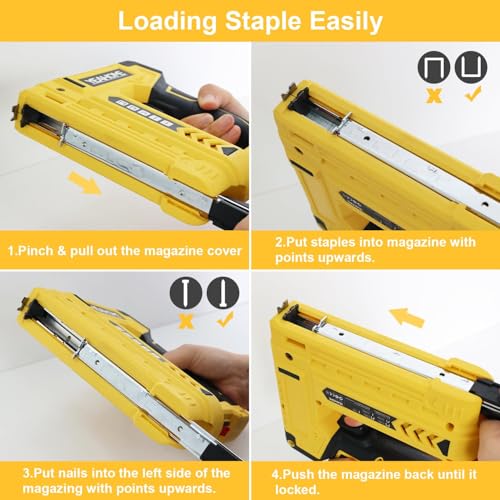 Loading Staple Easily

1.Pinch & pull out the magazine cover

2.Put staples into magazine with points upwards.

3.Put nails into the left side of the magazing with points upwards.

4.Push the magazine back until it locked.