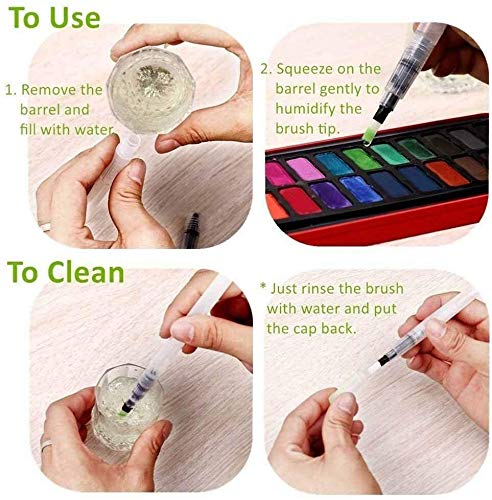 To Use

1. Remove the barrel and fill with water.

2. Squeeze on the barrel gently to humidify the brush tip.

To Clean

* Just rinse the brush with water and put the cap back.