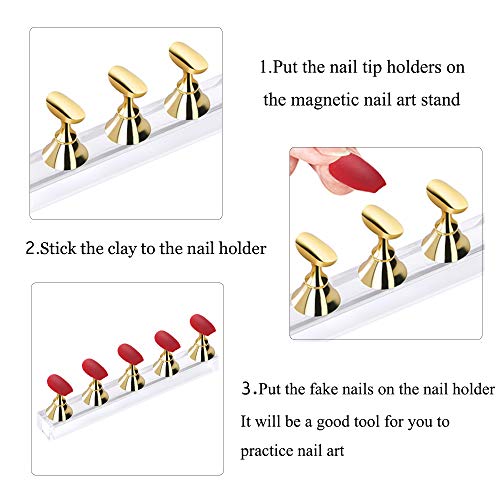 1.Put the nail tip holders on the magnetic nail art stand

2.Stick the clay to the nail holder

3.Put the fake nails on the nail holder
It will be a good tool for you to practice nail art