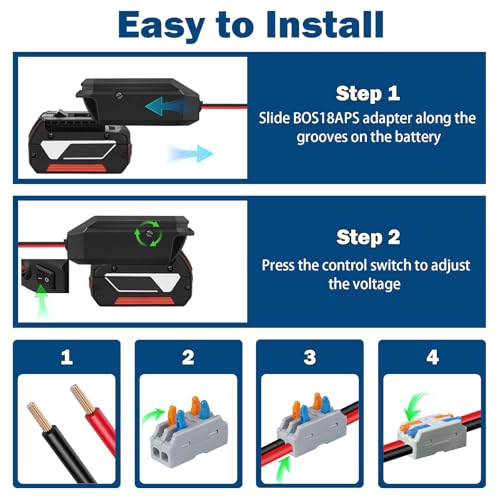 Easy to Install

Step 1
Slide BOS18APS adapter along the grooves on the battery

Step 2
Press the control switch to adjust the voltage

1

2

3

4