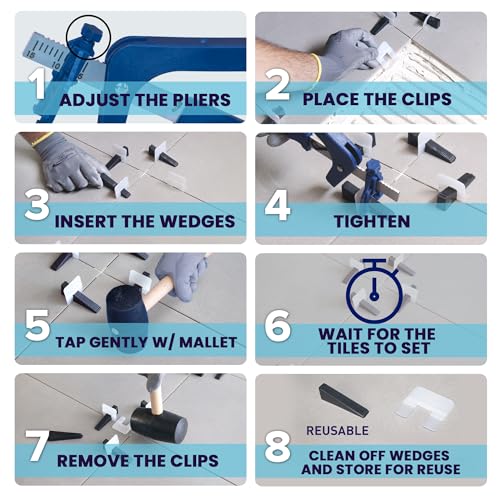 15 10 5

1 ADJUST THE PLIERS

2 PLACE THE CLIPS

3 INSERT THE WEDGES

4 TIGHTEN

5 TAP GENTLY W/ MALLET

6 WAIT FOR THE TILES TO SET

7 REMOVE THE CLIPS

REUSABLE

8 CLEAN OFF WEDGES AND STORE FOR REUSE