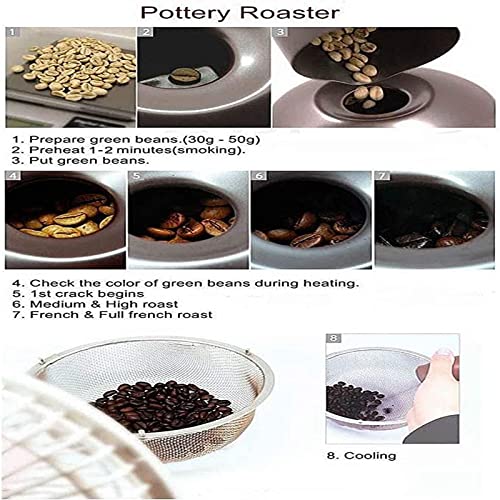 Pottery Roaster

1

2

3

1. Prepare green beans.(30g - 50g)
2. Preheat 1-2 minutes(smoking).
3. Put green beans.

4

5

6

7

4. Check the color of green beans during heating.
5. 1st crack begins
6. Medium & High roast
7. French & Full french roast

8

8. Cooling