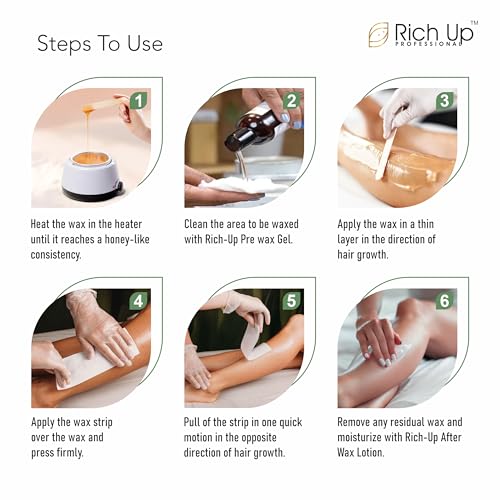 Steps To Use

Rich Up™
PROFESSIONAL

1

Heat the wax in the heater until it reaches a honey-like consistency.

2

Clean the area to be waxed with Rich-Up Pre wax Gel.

3

Apply the wax in a thin layer in the direction of hair growth.

4

Apply the wax strip over the wax and press firmly.

5

Pull of the strip in one quick motion in the opposite direction of hair growth.

6

Remove any residual wax and moisturize with Rich-Up After Wax Lotion.