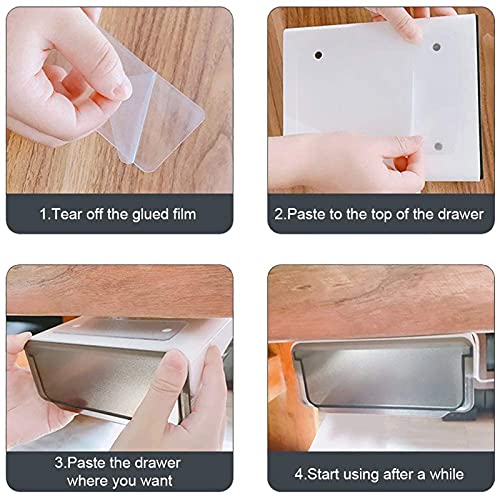 1.Tear off the glued film

2.Paste to the top of the drawer

3.Paste the drawer where you want

4.Start using after a while