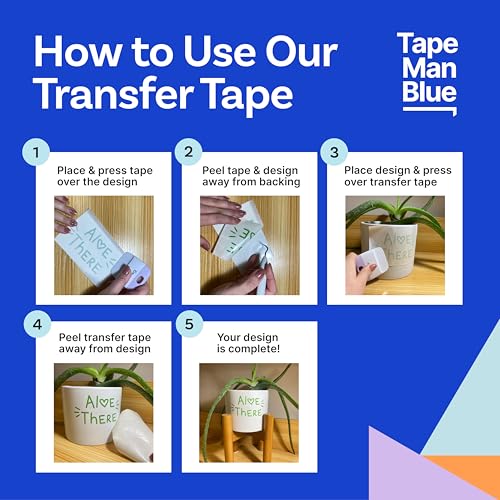 How to Use Our Transfer Tape

Tape Man Blue

1
Place & press tape over the design

ALOE THERE

2
Peel tape & design away from backing

3
Place design & press over transfer tape

ALOE THERE

4
Peel transfer tape away from design

ALOE THERE

5
Your design is complete!

ALOE THERE