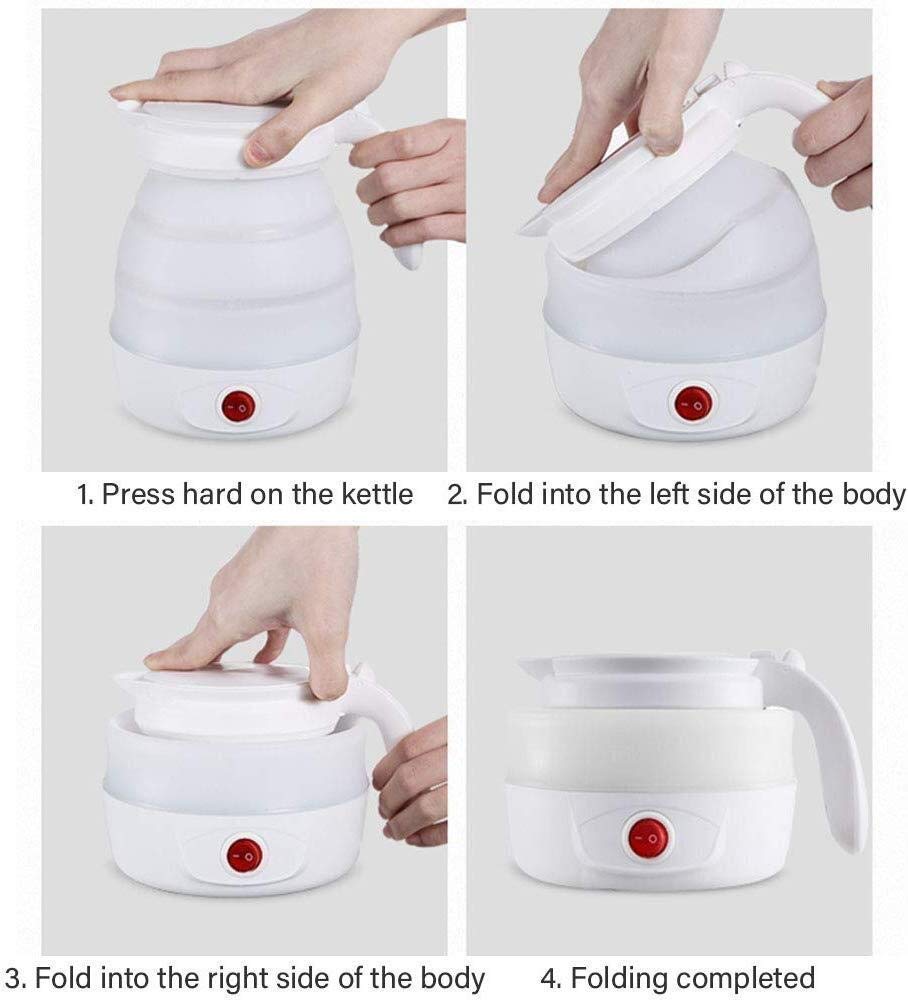 1. Press hard on the kettle

2. Fold into the left side of the body

3. Fold into the right side of the body

4. Folding completed