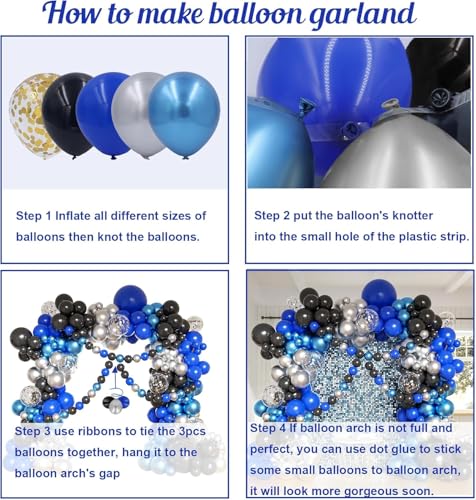 How to make balloon garland

Step 1 Inflate all different sizes of balloons then knot the balloons.

Step 2 put the balloon's knotter into the small hole of the plastic strip.

Step 3 use ribbons to tie the 3pcs balloons together, hang it to the balloon arch's gap

Step 4 If balloon arch is not full and perfect, you can use dot glue to stick some small balloons to balloon arch, it will look more gorgeous soon.