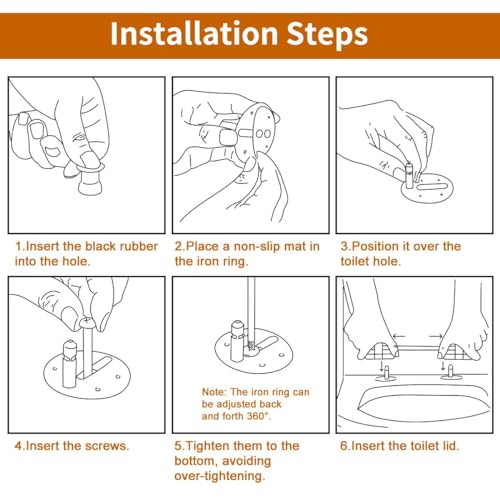 Installation Steps

1.Insert the black rubber into the hole.

2.Place a non-slip mat in the iron ring.

3.Position it over the toilet hole.

Note: The iron ring can be adjusted back and forth 360°.

4.Insert the screws.

5.Tighten them to the bottom, avoiding over-tightening.

6.Insert the toilet lid.