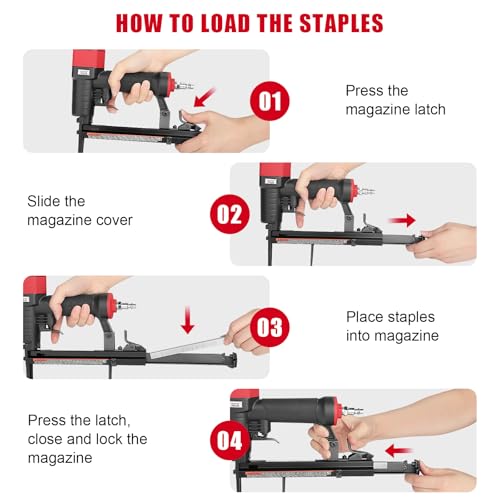 HOW TO LOAD THE STAPLES

01

Press the magazine latch

Slide the magazine cover

02

03

Place staples into magazine

Press the latch, close and lock the magazine

04