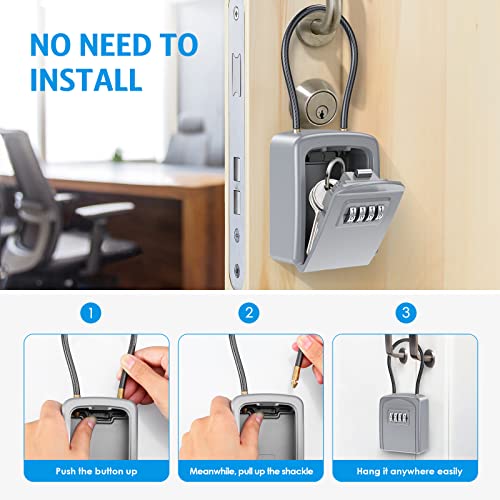 NO NEED TO INSTALL

1

Push the button up

2

Meanwhile, pull up the shackle

3

Hang it anywhere easily