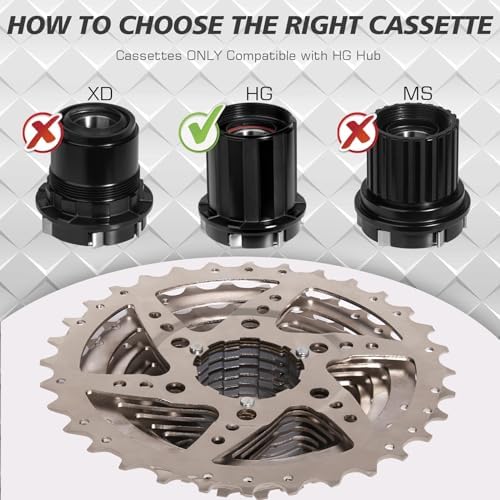 HOW TO CHOOSE THE RIGHT CASSETTE

Cassettes ONLY Compatible with HG Hub

XD

HG

MS