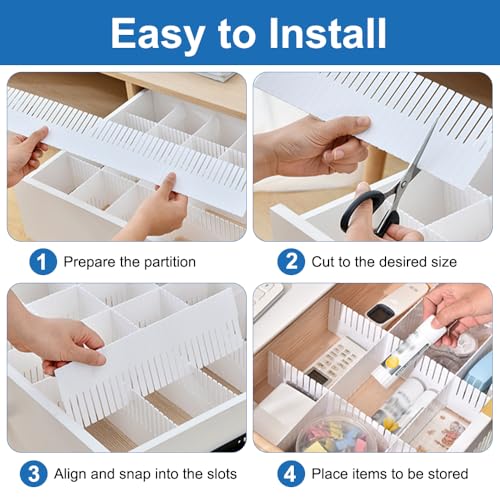 Easy to Install

1 Prepare the partition

2 Cut to the desired size

3 Align and snap into the slots

4 Place items to be stored