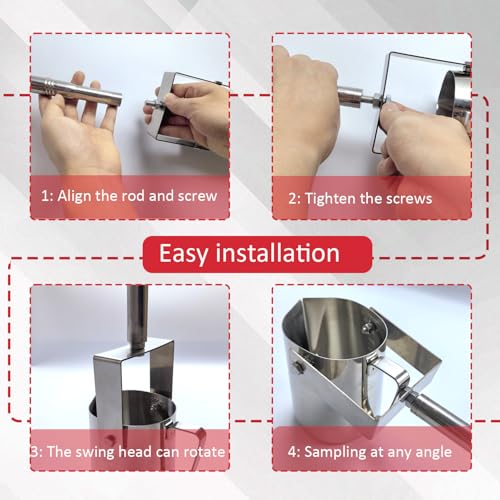 1: Align the rod and screw

2: Tighten the screws

Easy installation

3: The swing head can rotate

4: Sampling at any angle