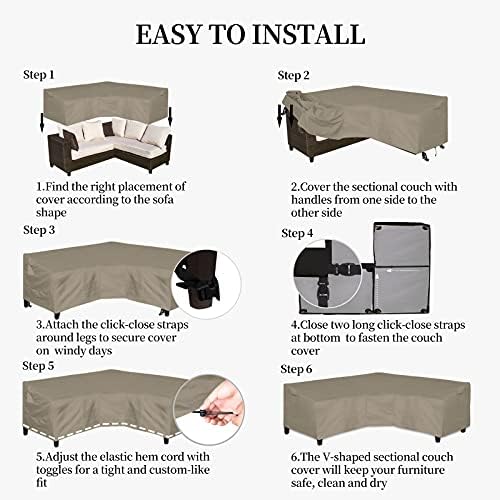 EASY TO INSTALL

Step 1

1.Find the right placement of cover according to the sofa shape

Step 2

2.Cover the sectional couch with handles from one side to the other side

Step 3

3.Attach the click-close straps around legs to secure cover on windy days

Step 4

4.Close two long click-close straps at bottom to fasten the couch cover

Step 5

5.Adjust the elastic hem cord with toggles for a tight and custom-like fit

Step 6

6.The V-shaped sectional couch cover will keep your furniture safe, clean and dry