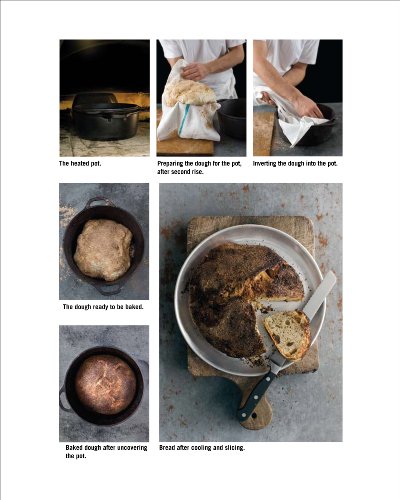 The heated pot.

Preparing the dough for the pot, after second rise.

Inverting the dough into the pot.

The dough ready to be baked.

Baked dough after uncovering the pot.

Bread after cooling and slicing.