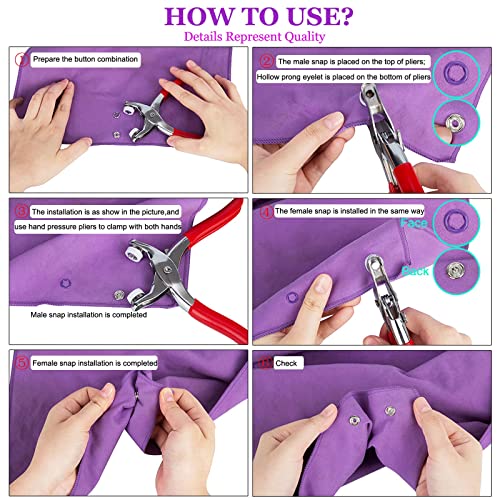 HOW TO USE?
Details Represent Quality

1 Prepare the button combination

2 The male snap is placed on the top of pliers;
Hollow prong eyelet is placed on the bottom of pliers

3 The installation is as show in the picture,and use hand pressure pliers to clamp with both hands

Male snap installation is completed

4 The female snap is installed in the same way

Face

Back

5 Female snap installation is completed

6 Check