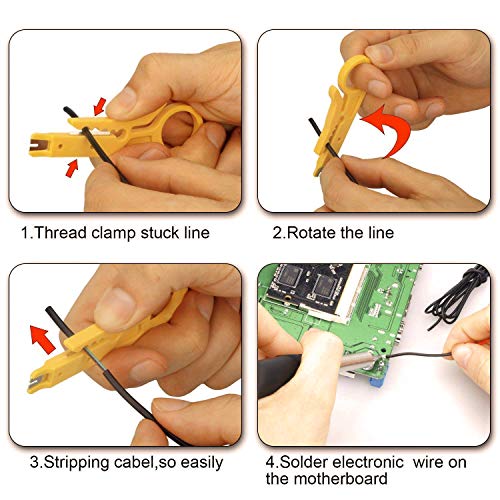 1.Thread clamp stuck line

2.Rotate the line

3.Stripping cabel,so easily

4.Solder electronic wire on the motherboard