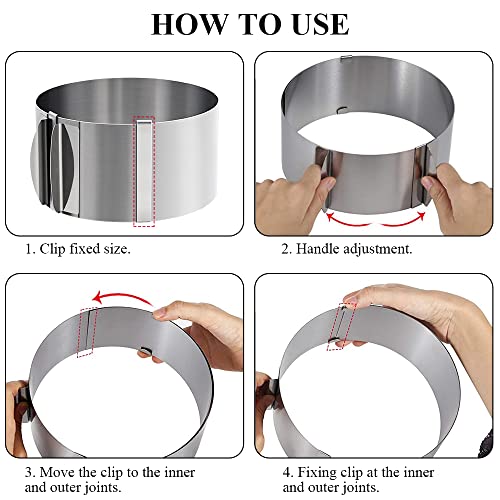 HOW TO USE

1. Clip fixed size.

2. Handle adjustment.

3. Move the clip to the inner and outer joints.

4. Fixing clip at the inner and outer joints.