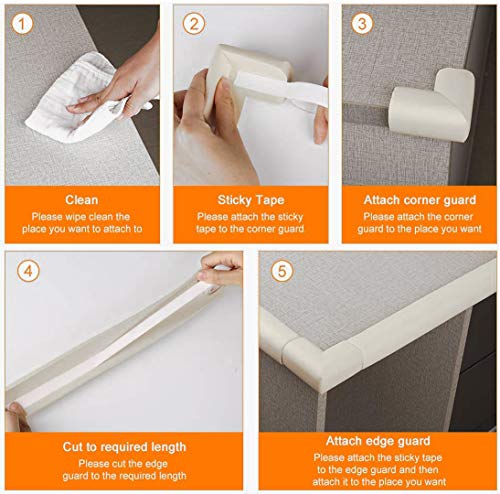 1

Clean

Please wipe clean the place you want to attach to

2

Sticky Tape

Please attach the sticky tape to the corner guard

3

Attach corner guard

Please attach the corner guard to the place you want

4

Cut to required length

Please cut the edge guard to the required length

5

Attach edge guard

Please attach the sticky tape to the edge guard and then attach it to the place you want