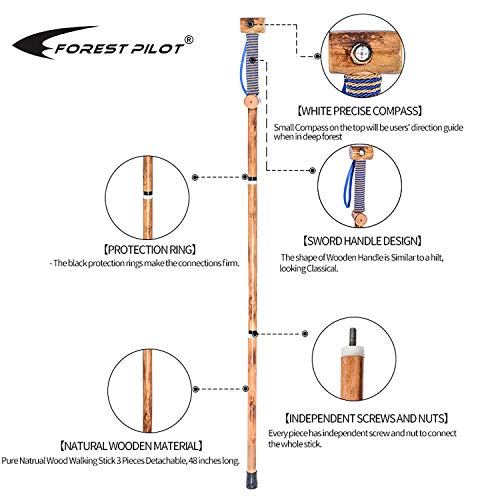 FOREST PILOT®

【WHITE PRECISE COMPASS】
Small Compass on the top will be users' direction guide when in deep forest

【PROTECTION RING】
- The black protection rings make the connections firm.

【SWORD HANDLE DESIGN】
The shape of Wooden Handle is Similar to a hilt, looking Classical.

【INDEPENDENT SCREWS AND NUTS】
Every piece has independent screw and nut to connect the whole stick.

【NATURAL WOODEN MATERIAL】
Pure Natrual Wood Walking Stick 3 Pieces Detachable, 48 inches long.