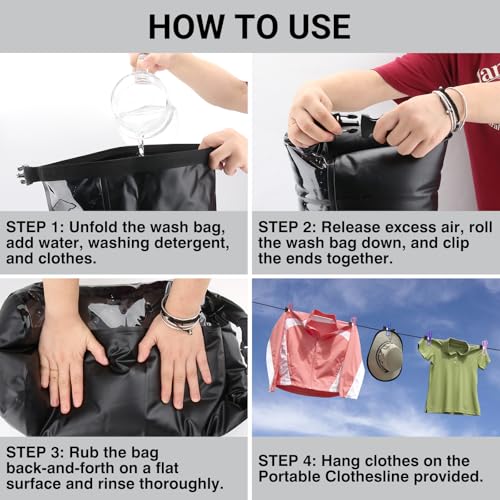 HOW TO USE

STEP 1: Unfold the wash bag, add water, washing detergent, and clothes.

STEP 2: Release excess air, roll the wash bag down, and clip the ends together.

STEP 3: Rub the bag back-and-forth on a flat surface and rinse thoroughly.

STEP 4: Hang clothes on the Portable Clothesline provided.