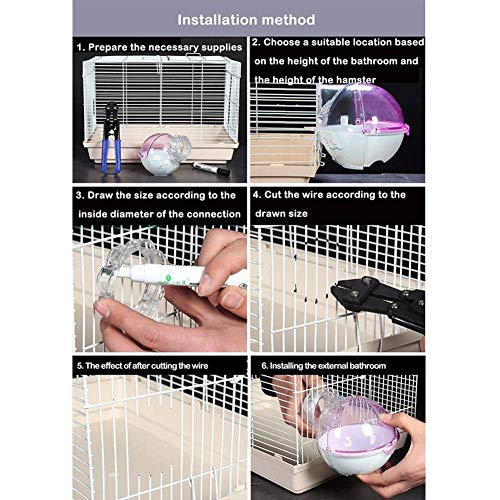 Installation method

1. Prepare the necessary supplies

2. Choose a suitable location based on the height of the bathroom and the height of the hamster

3. Draw the size according to the inside diameter of the connection

4. Cut the wire according to the drawn size

5. The effect of after cutting the wire

6. Installing the external bathroom