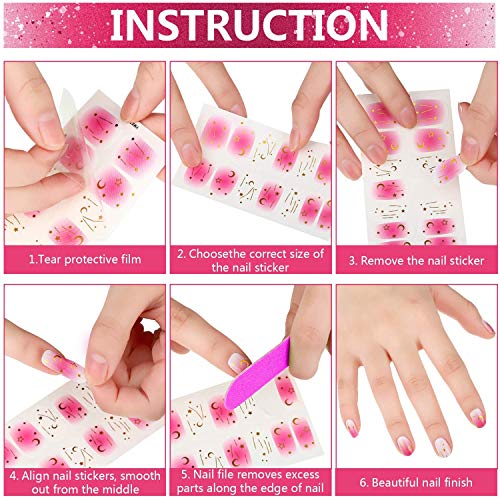 INSTRUCTION

1.Tear protective film

2. Choosethe correct size of the nail sticker

3. Remove the nail sticker

4. Align nail stickers, smooth out from the middle

5. Nail file removes excess parts along the edge of nail

6. Beautiful nail finish