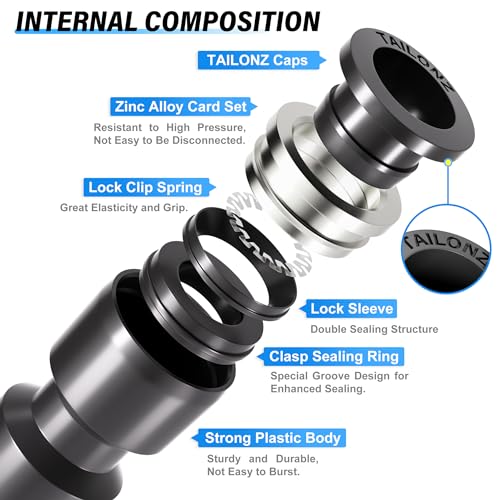 INTERNAL COMPOSITION

TAILONZ Caps

TAILONZ

Zinc Alloy Card Set

Resistant to High Pressure, Not Easy to Be Disconnected.

Lock Clip Spring

Great Elasticity and Grip.

TAILONZ

Lock Sleeve

Double Sealing Structure

Clasp Sealing Ring

Special Groove Design for Enhanced Sealing.

Strong Plastic Body

Sturdy and Durable, Not Easy to Burst.