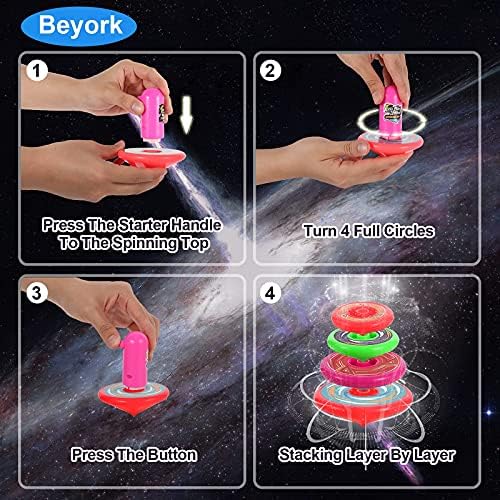 Beyork

1

Press The Starter Handle To The Spinning Top

2

Turn 4 Full Circles

3

Press The Button

4

Stacking Layer By Layer