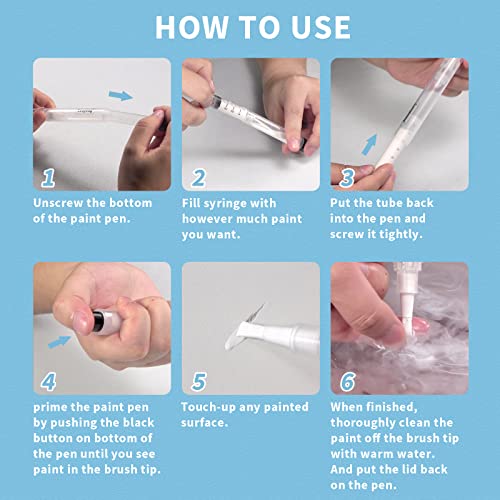 HOW TO USE

1
Unscrew the bottom of the paint pen.

2
Fill syringe with however much paint you want.

3
Put the tube back into the pen and screw it tightly.

4
prime the paint pen by pushing the black button on bottom of the pen until you see paint in the brush tip.

5
Touch-up any painted surface.

6
When finished, thoroughly clean the paint off the brush tip with warm water. And put the lid back on the pen.