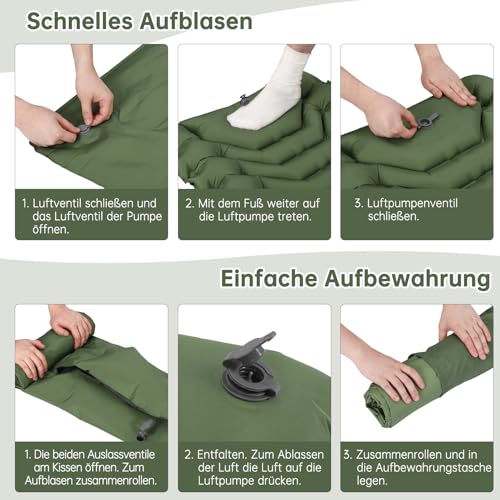 Schnelles Aufblasen

1. Luftventil schließen und das Luftventil der Pumpe öffnen.

2. Mit dem Fuß weiter auf die Luftpumpe treten.

3. Luftpumpenventil schließen.

Einfache Aufbewahrung

1. Die beiden Auslassventile am Kissen öffnen. Zum Aufblasen zusammenrollen.

2. Entfalten. Zum Ablassen der Luft die Luft auf die Luftpumpe drücken.

3. Zusammenrollen und in die Aufbewahrungstasche legen.