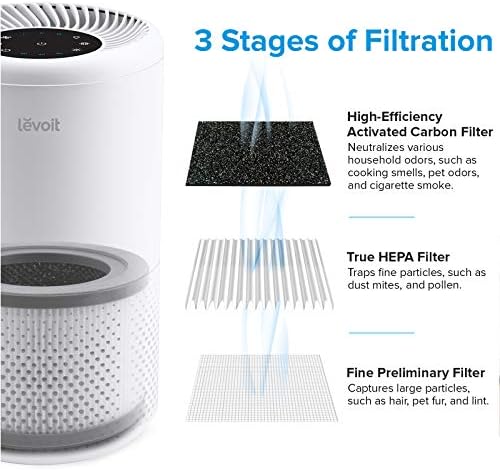 3 Stages of Filtration

lēvoit

High-Efficiency Activated Carbon Filter
Neutralizes various household odors, such as cooking smells, pet odors, and cigarette smoke.

True HEPA Filter
Traps fine particles, such as dust mites, and pollen.

Fine Preliminary Filter
Captures large particles, such as hair, pet fur, and lint.