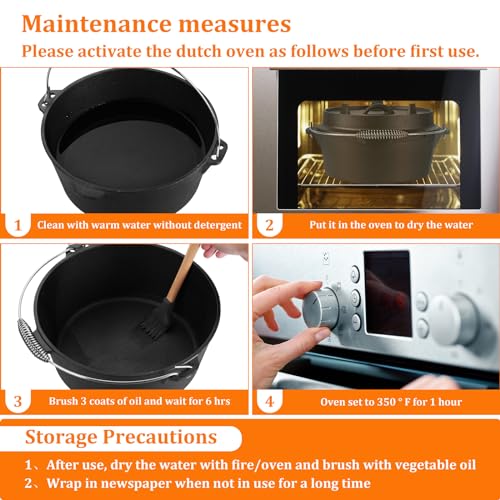 Maintenance measures

Please activate the dutch oven as follows before first use.

1 Clean with warm water without detergent

2 Put it in the oven to dry the water

3 Brush 3 coats of oil and wait for 6 hrs

4 Oven set to 350 ° F for 1 hour

Storage Precautions

1、After use, dry the water with fire/oven and brush with vegetable oil

2、Wrap in newspaper when not in use for a long time