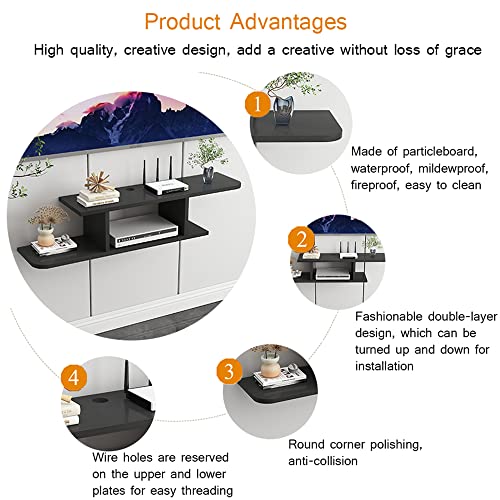 Product Advantages

High quality, creative design, add a creative without loss of grace

1

Made of particleboard, waterproof, mildewproof, fireproof, easy to clean

2

Fashionable double-layer design, which can be turned up and down for installation

3

Round corner polishing, anti-collision

4

Wire holes are reserved on the upper and lower plates for easy threading