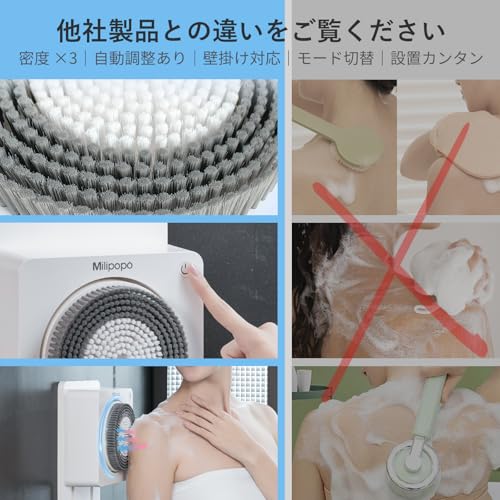 他社製品との違いをご覧ください

密度 ×3 | 自動調整あり | 壁掛け対応 | モード切替 | 設置カンタン

Milipopo