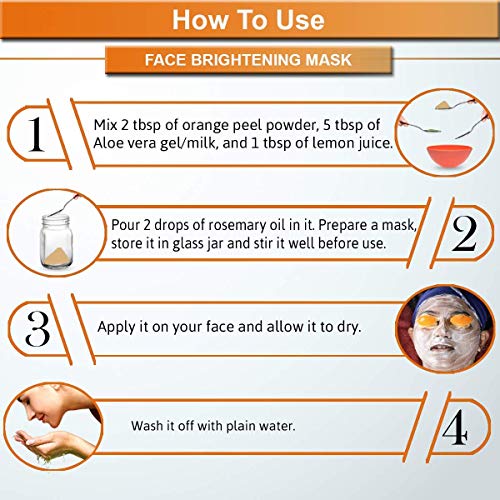 How To Use

FACE BRIGHTENING MASK

1

Mix 2 tbsp of orange peel powder, 5 tbsp of Aloe vera gel/milk, and 1 tbsp of lemon juice.

Pour 2 drops of rosemary oil in it. Prepare a mask, store it in glass jar and stir it well before use.

2

3

Apply it on your face and allow it to dry.

Wash it off with plain water.

4