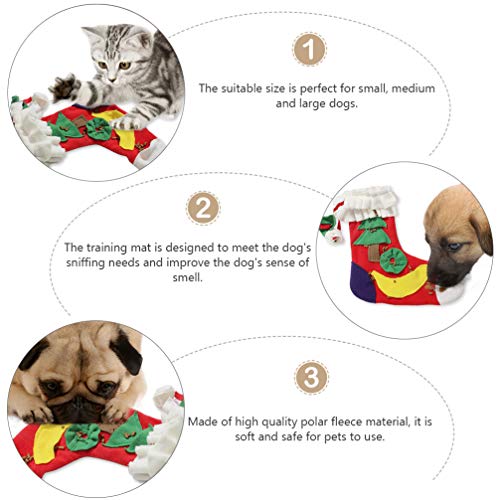 1

The suitable size is perfect for small, medium and large dogs.

2

The training mat is designed to meet the dog's sniffing needs and improve the dog's sense of smell.

3

Made of high quality polar fleece material, it is soft and safe for pets to use.