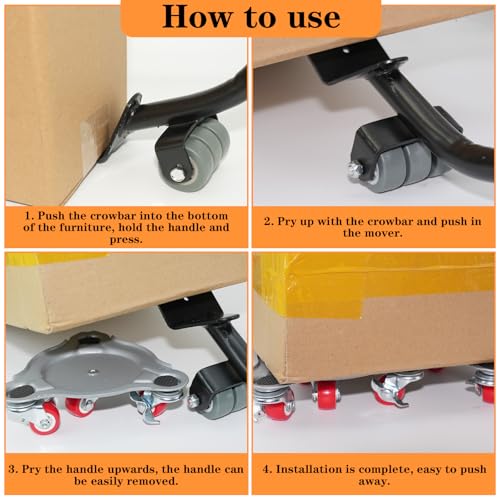 How to use

1. Push the crowbar into the bottom of the furniture, hold the handle and press.

2. Pry up with the crowbar and push in the mover.

3. Pry the handle upwards, the handle can be easily removed.

4. Installation is complete, easy to push away.