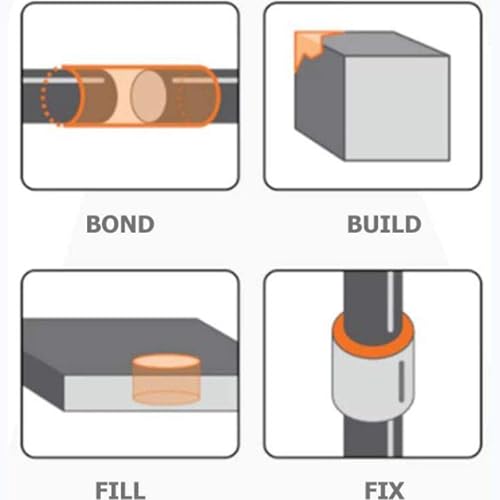 BOND

BUILD

FILL

FIX