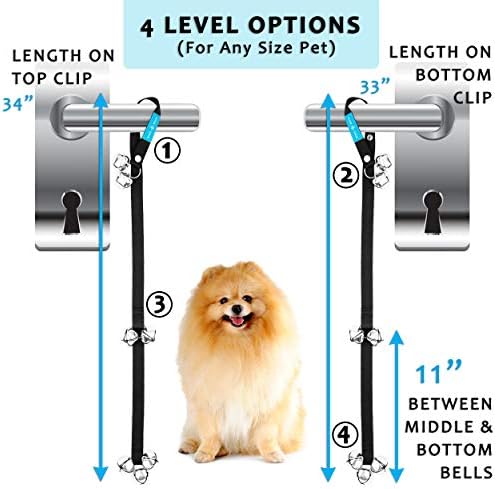 4 LEVEL OPTIONS
(For Any Size Pet)

LENGTH ON TOP CLIP
34”

LENGTH ON BOTTOM CLIP
33”

1
2
3
4

11”
BETWEEN MIDDLE & BOTTOM BELLS