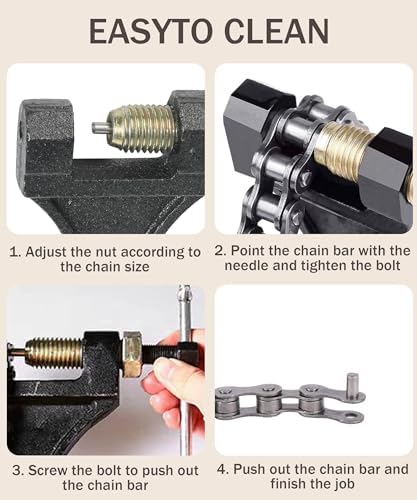 EASYTO CLEAN

1. Adjust the nut according to the chain size

2. Point the chain bar with the needle and tighten the bolt

3. Screw the bolt to push out the chain bar

4. Push out the chain bar and finish the job