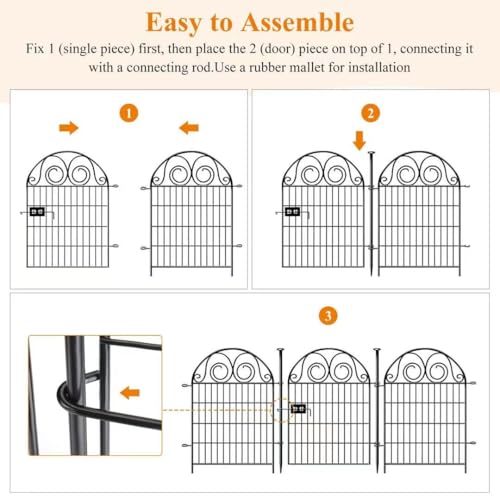 Easy to Assemble

Fix 1 (single piece) first, then place the 2 (door) piece on top of 1, connecting it with a connecting rod.Use a rubber mallet for installation

1

2

3