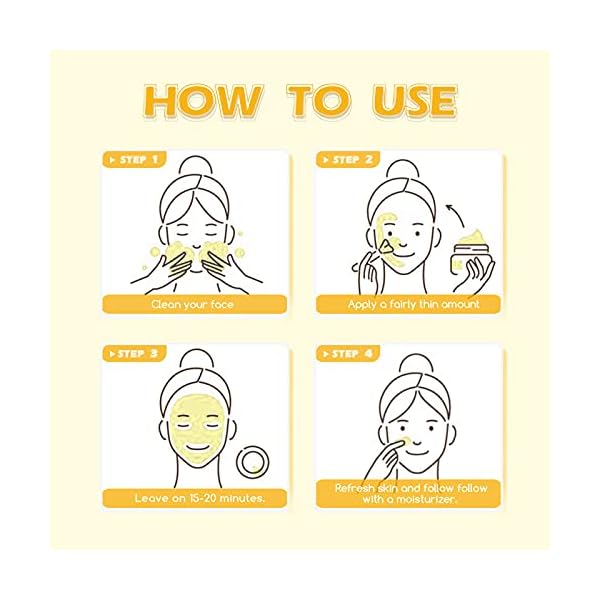 HOW TO USE

STEP 1

Clean your face

STEP 2

Apply a fairly thin amount

STEP 3

Leave on 15-20 minutes.

STEP 4

Refresh skin and follow follow with a moisturizer.