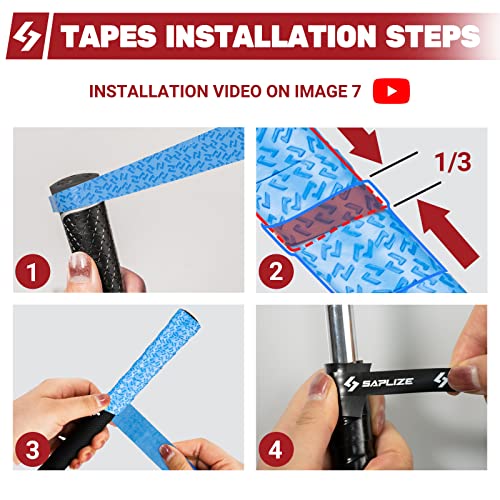 TAPES INSTALLATION STEPS

INSTALLATION VIDEO ON IMAGE 7

1

2

1/3

3

4

SAPLIZE