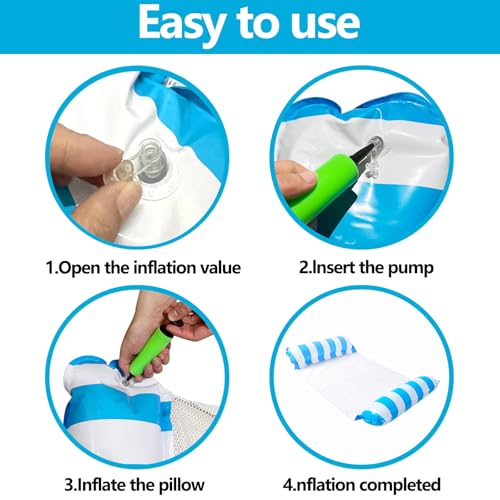 Easy to use

1.Open the inflation value

2.Insert the pump

3.Inflate the pillow

4.nflation completed