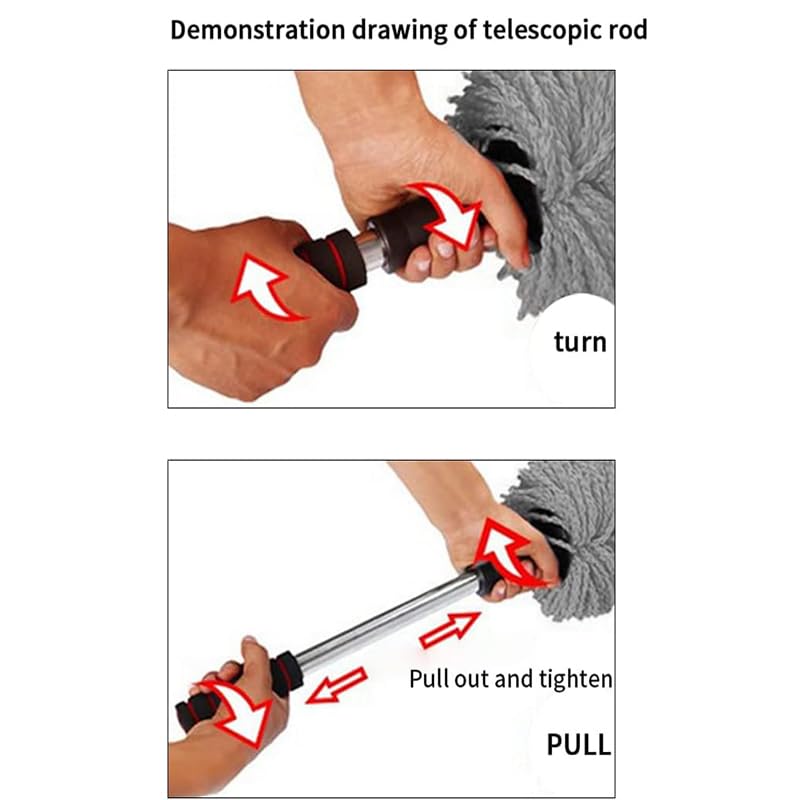 Demonstration drawing of telescopic rod

turn

Pull out and tighten

PULL