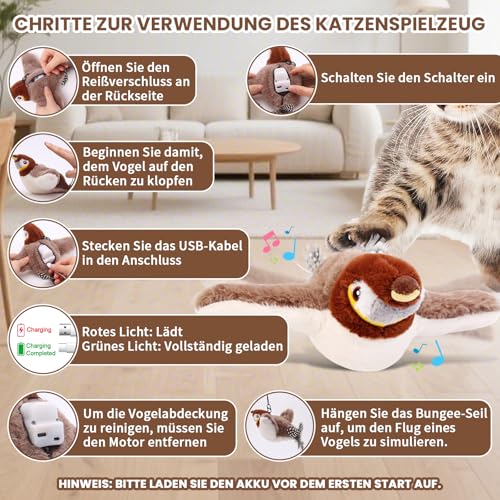 CHRITTE ZUR VERWENDUNG DES KATZENSPIELZEUG

Öffnen Sie den Reißverschluss an der Rückseite

Schalten Sie den Schalter ein

Beginnen Sie damit, dem Vogel auf den Rücken zu klopfen

Stecken Sie das USB-Kabel in den Anschluss

Charging

Charging Completed

Rotes Licht: Lädt
Grünes Licht: Vollständig geladen

Um die Vogelabdeckung zu reinigen, müssen Sie den Motor entfernen

Hängen Sie das Bungee-Seil auf, um den Flug eines Vogels zu simulieren.

HINWEIS: BITTE LADEN SIE DEN AKKU VOR DEM ERSTEN START AUF.