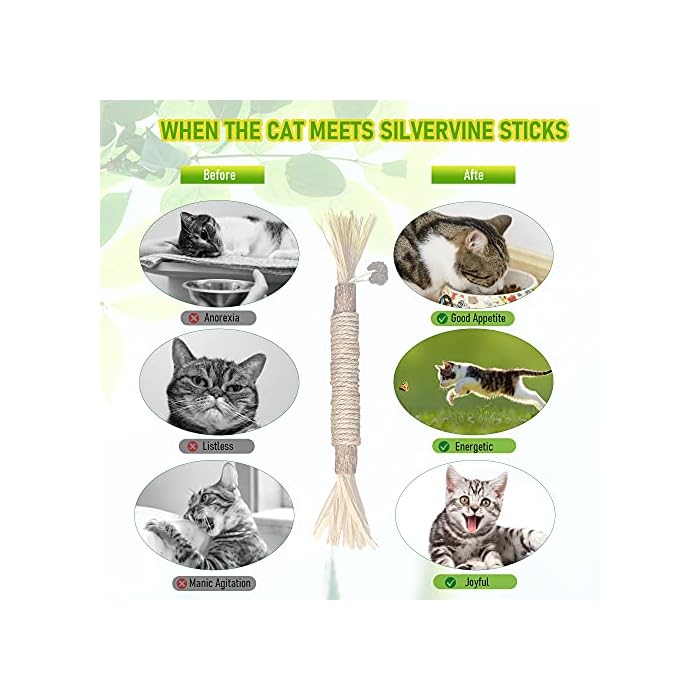 WHEN THE CAT MEETS SILVERVINE STICKS

Before

Anorexia

Listless

Manic Agitation

Afte

Good Appetite

Energetic

Joyful