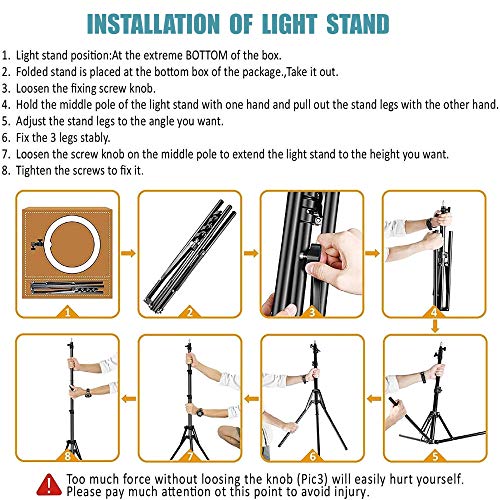 INSTALLATION OF LIGHT STAND

1. Light stand position:At the extreme BOTTOM of the box.
2. Folded stand is placed at the bottom box of the package.,Take it out.
3. Loosen the fixing screw knob.
4. Hold the middle pole of the light stand with one hand and pull out the stand legs with the other hand.
5. Adjust the stand legs to the angle you want.
6. Fix the 3 legs stably.
7. Loosen the screw knob on the middle pole to extend the light stand to the height you want.
8. Tighten the screws to fix it.

1

2

3

4

8

7

6

5

Too much force without loosing the knob (Pic3) will easily hurt yourself.
Please pay much attention ot this point to avoid injury.